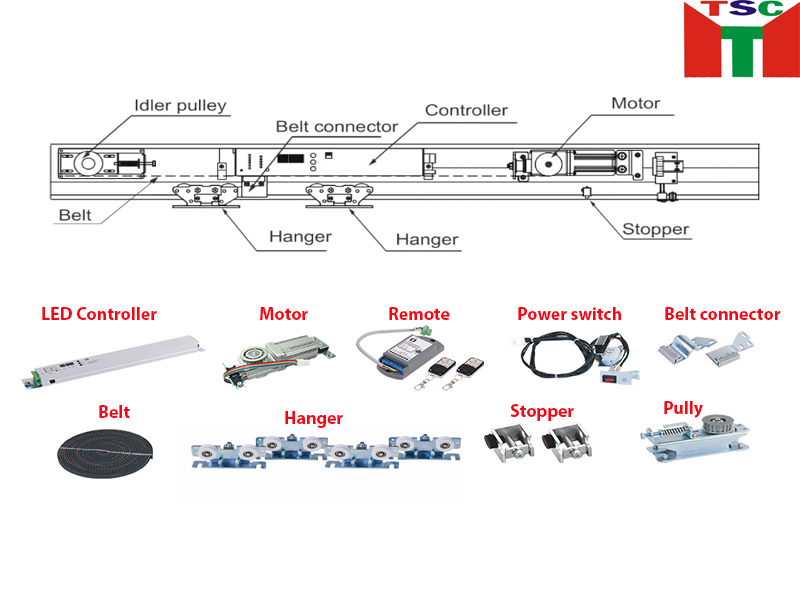 TSC

Idler pulley
Belt connector
Controller
Motor
Belt
Hanger
Hanger
Stopper

LED Controller
Motor
Remote
Power switch
Belt connector
Belt
Hanger
Stopper
Pully